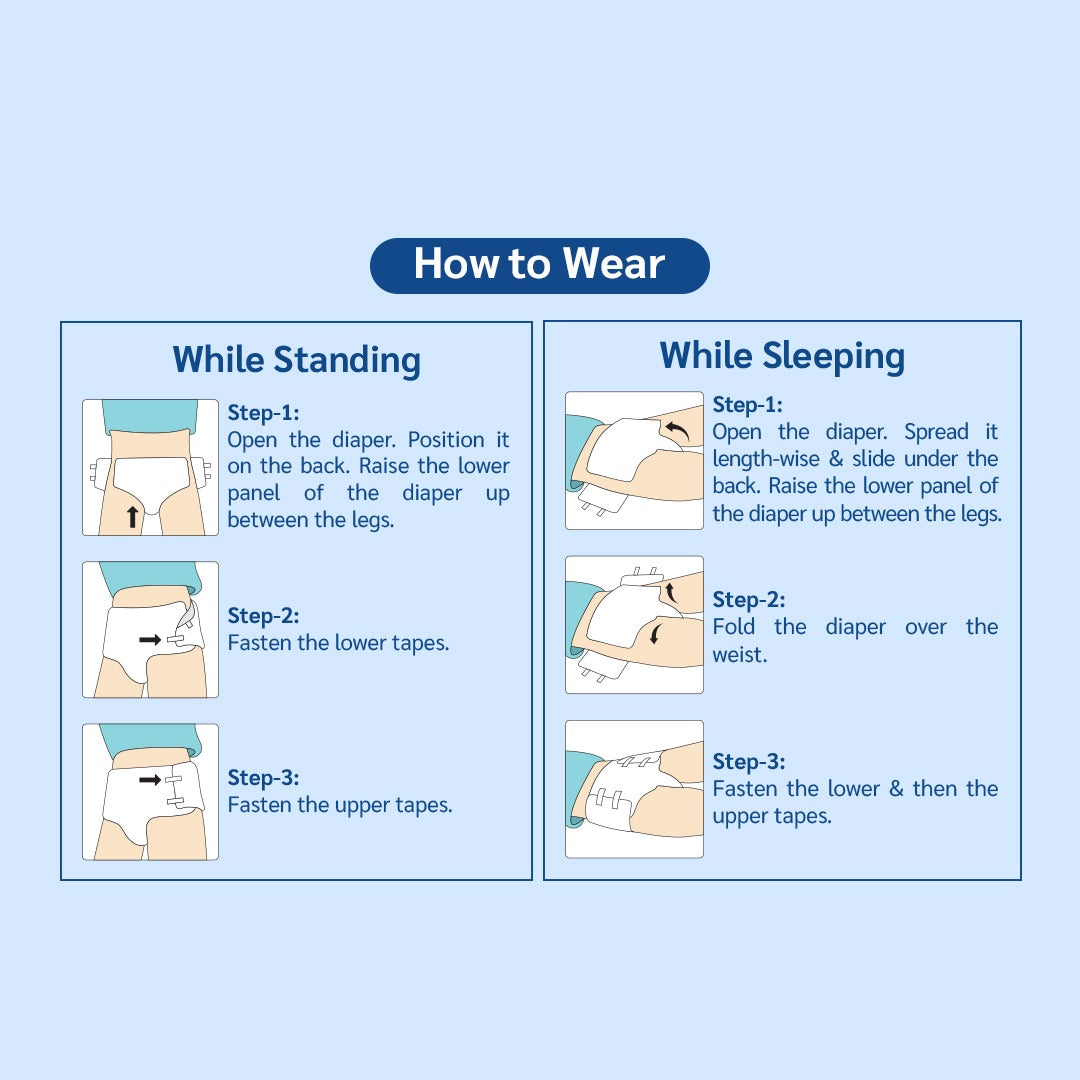 How to Wear

While Standing

Step-1:
Open the diaper. Position it on the back. Raise the lower panel of the diaper up between the legs.

Step-2:
Fasten the lower tapes.

Step-3:
Fasten the upper tapes.

While Sleeping

Step-1:
Open the diaper. Spread it length-wise & slide under the back. Raise the lower panel of the diaper up between the legs.

Step-2:
Fold the diaper over the weist.

Step-3:
Fasten the lower & then the upper tapes.