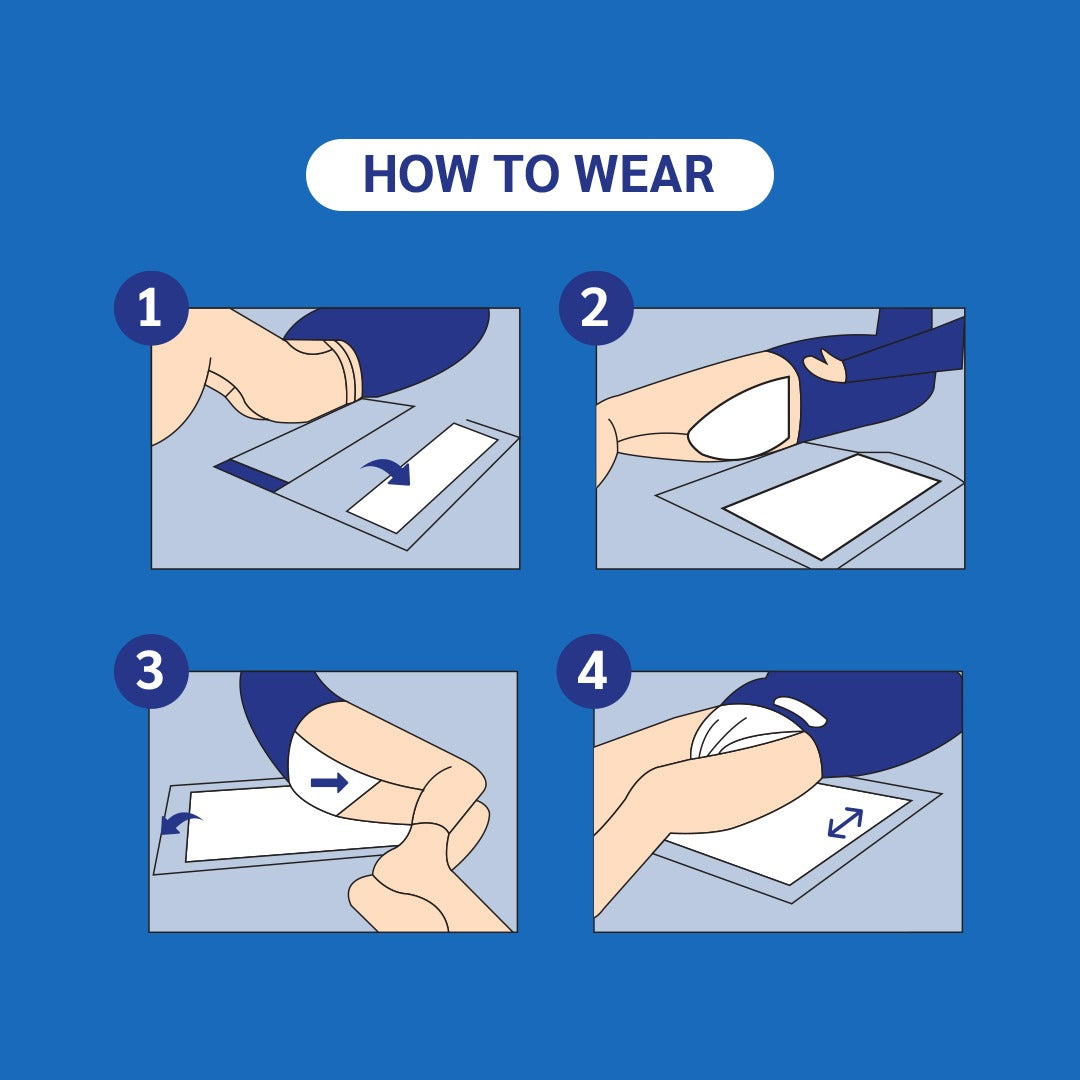 HOW TO WEAR

1

2

3

4