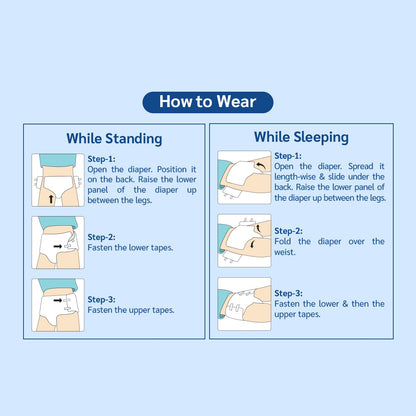 How to Wear

While Standing

Step-1:
Open the diaper. Position it on the back. Raise the lower panel of the diaper up between the legs.

Step-2:
Fasten the lower tapes.

Step-3:
Fasten the upper tapes.

While Sleeping

Step-1:
Open the diaper. Spread it length-wise & slide under the back. Raise the lower panel of the diaper up between the legs.

Step-2:
Fold the diaper over the weist.

Step-3:
Fasten the lower & then the upper tapes.